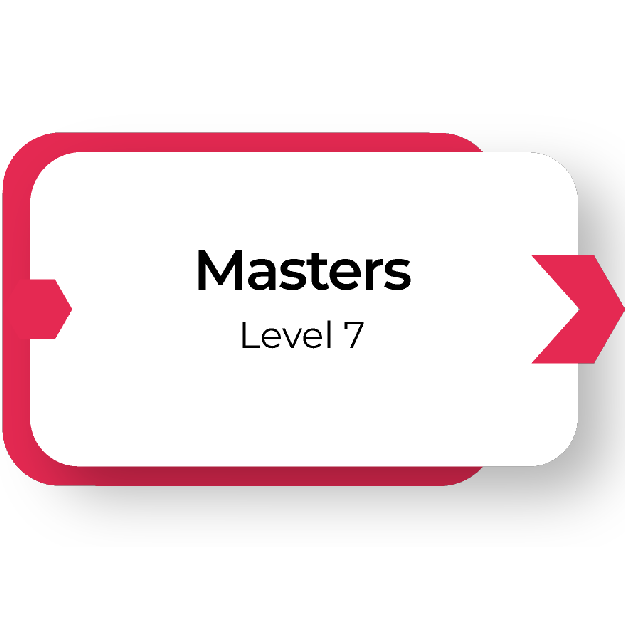 Masters

Level 7