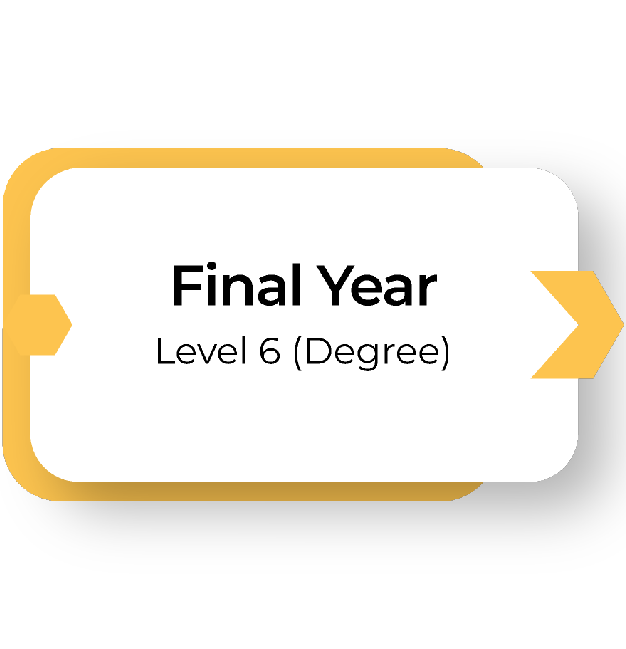 Final Year
Level 6 (Degree)