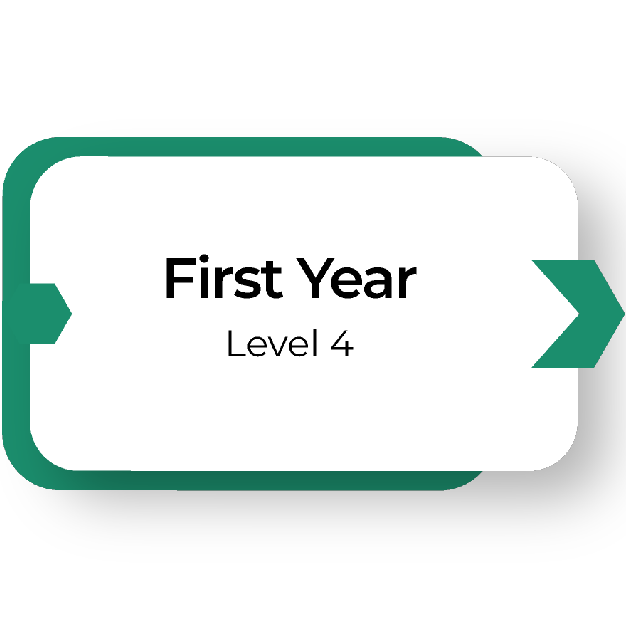 First Year

Level 4