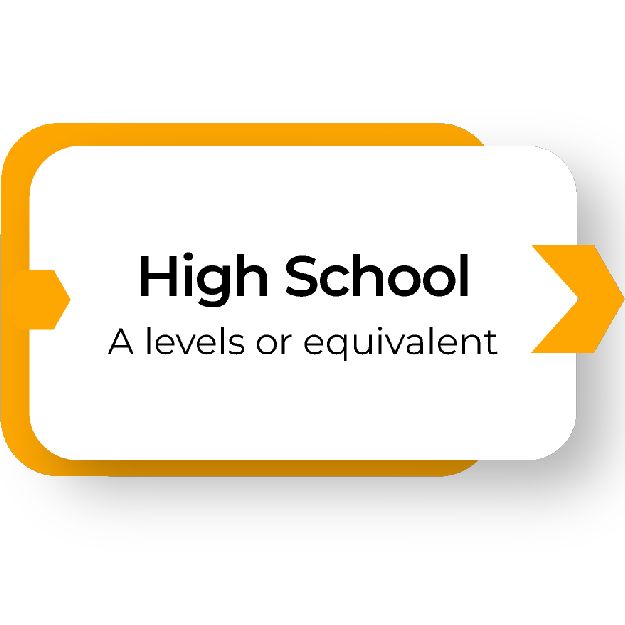 High School
A levels or equivalent